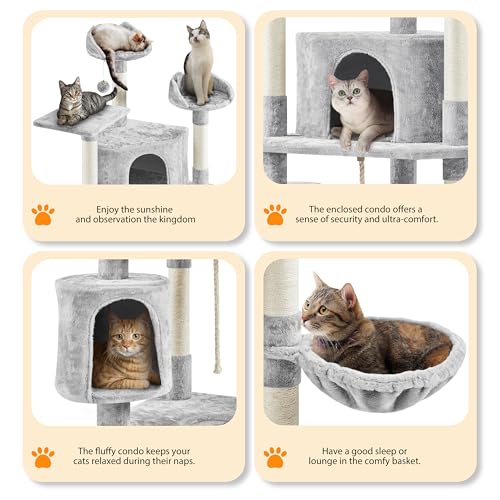 Enjoy the sunshine and observation the kingdom

The enclosed condo offers a sense of security and ultra-comfort.

The fluffy condo keeps your cats relaxed during their naps.

Have a good sleep or lounge in the comfy basket.