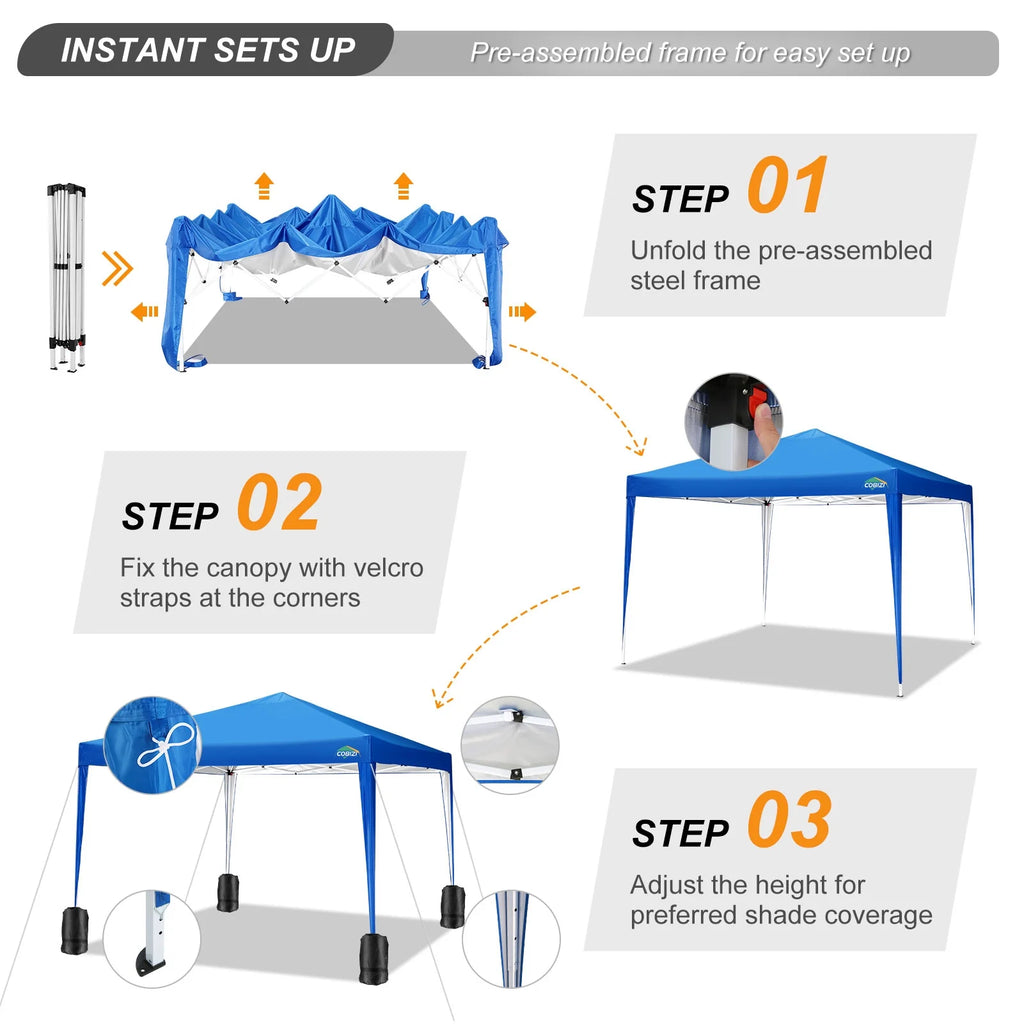 INSTANT SETS UP

Pre-assembled frame for easy set up

STEP 01

Unfold the pre-assembled steel frame

COBIZI

STEP 02

Fix the canopy with velcro straps at the corners

COBIZI

STEP 03

Adjust the height for preferred shade coverage